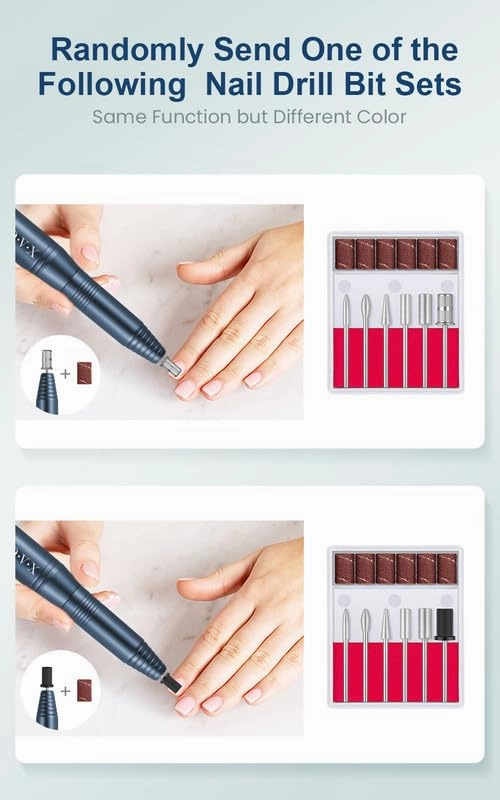 Randomly Send One of the Following Nail Drill Bit Sets
Same Function but Different Color

+

+