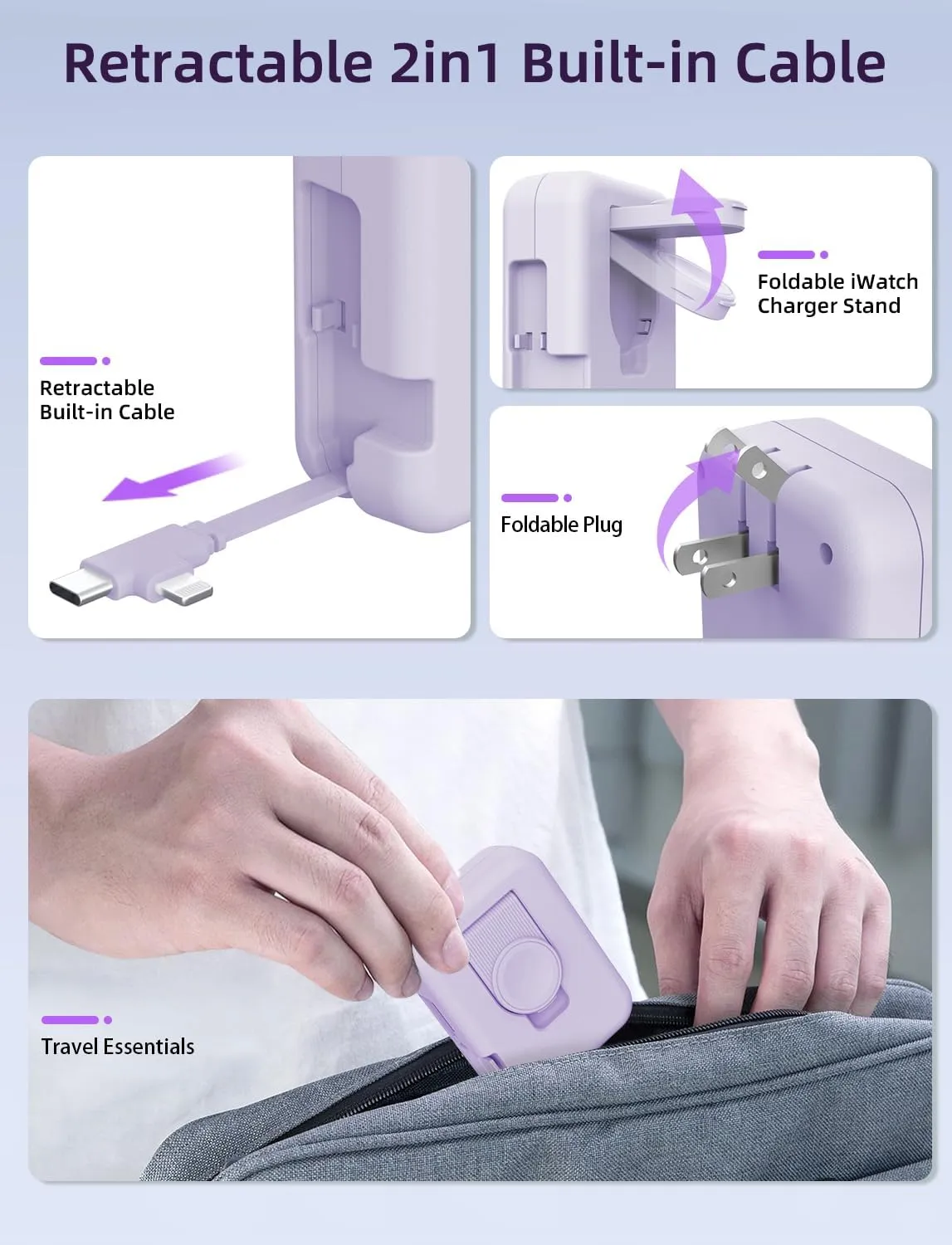 Retractable 2in1 Built-in Cable

Retractable Built-in Cable

Foldable iWatch Charger Stand

Foldable Plug

Travel Essentials