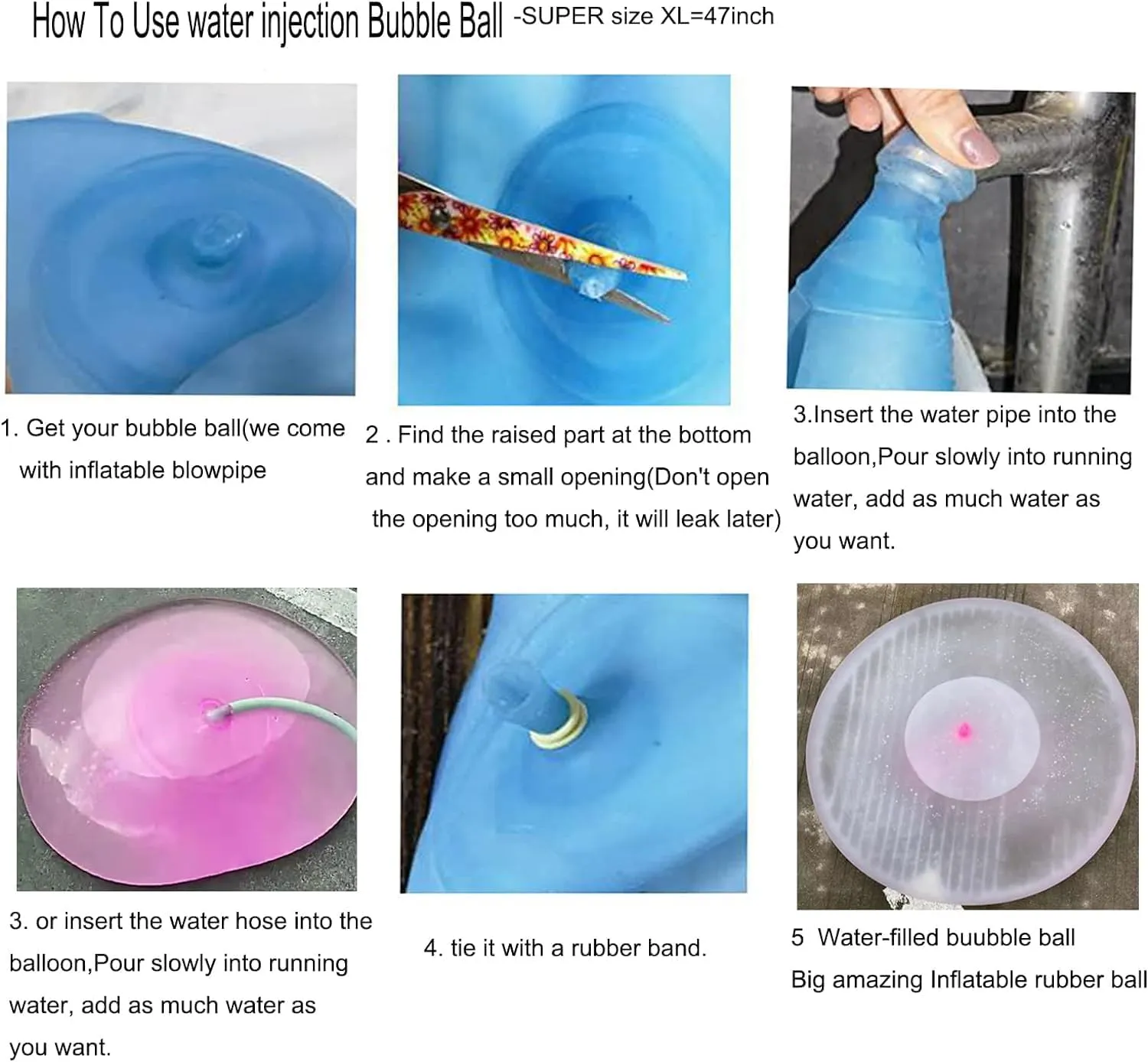 How To Use water injection Bubble Ball -SUPER size XL=47inch

1. Get your bubble ball(we come with inflatable blowpipe

2 . Find the raised part at the bottom and make a small opening(Don't open the opening too much, it will leak later)

3.Insert the water pipe into the balloon,Pour slowly into running water, add as much water as you want.

3. or insert the water hose into the balloon,Pour slowly into running water, add as much water as you want.

4. tie it with a rubber band.

5 Water-filled buubble ball
Big amazing Inflatable rubber ball