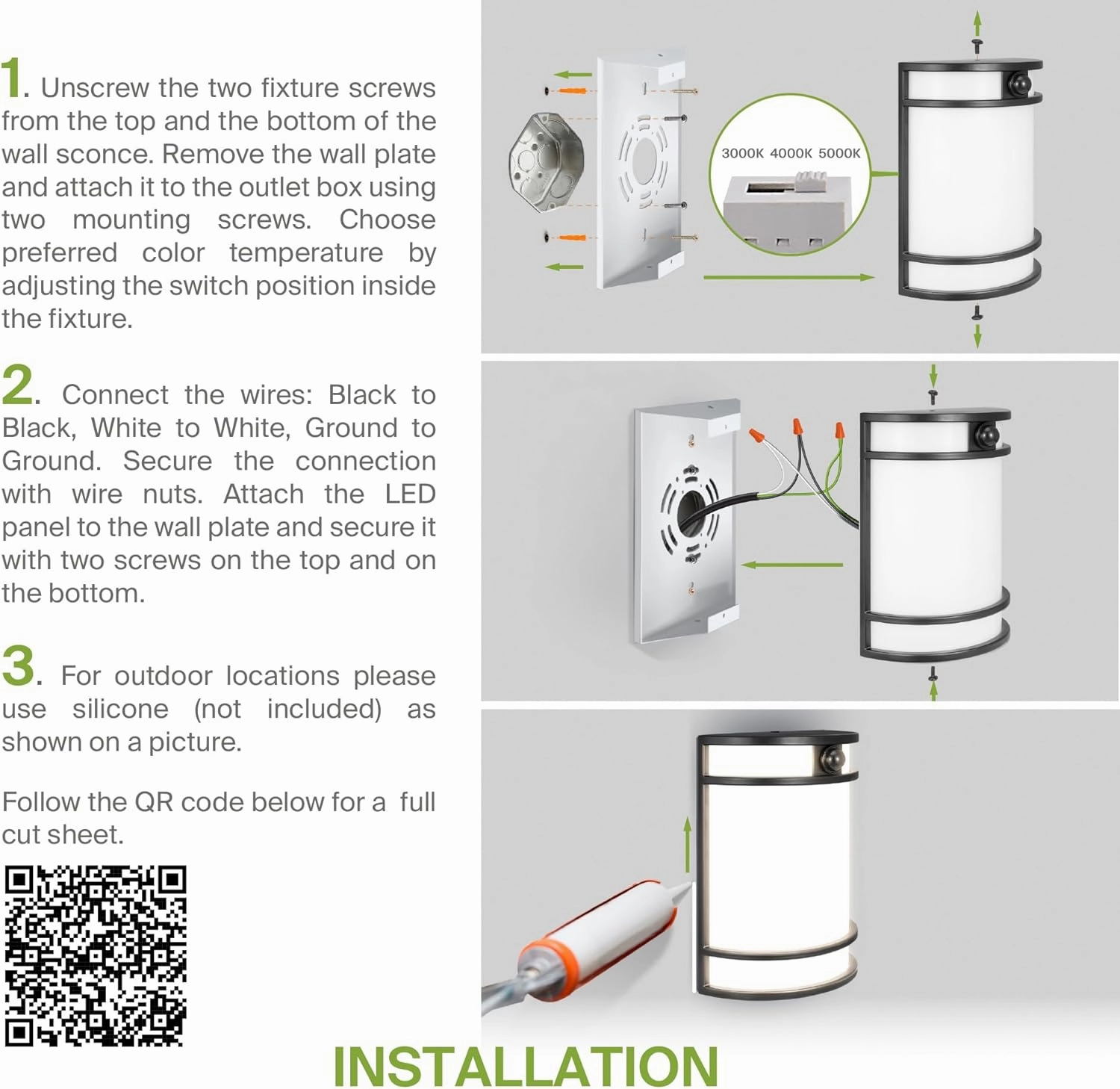 1. Unscrew the two fixture screws from the top and the bottom of the wall sconce. Remove the wall plate and attach it to the outlet box using two mounting screws. Choose preferred color temperature by adjusting the switch position inside the fixture.

2. Connect the wires: Black to Black, White to White, Ground to Ground. Secure the connection with wire nuts. Attach the LED panel to the wall plate and secure it with two screws on the top and on the bottom.

3. For outdoor locations please use silicone (not included) as shown on a picture.

Follow the QR code below for a full cut sheet.

3000K 4000K 5000K

INSTALLATION