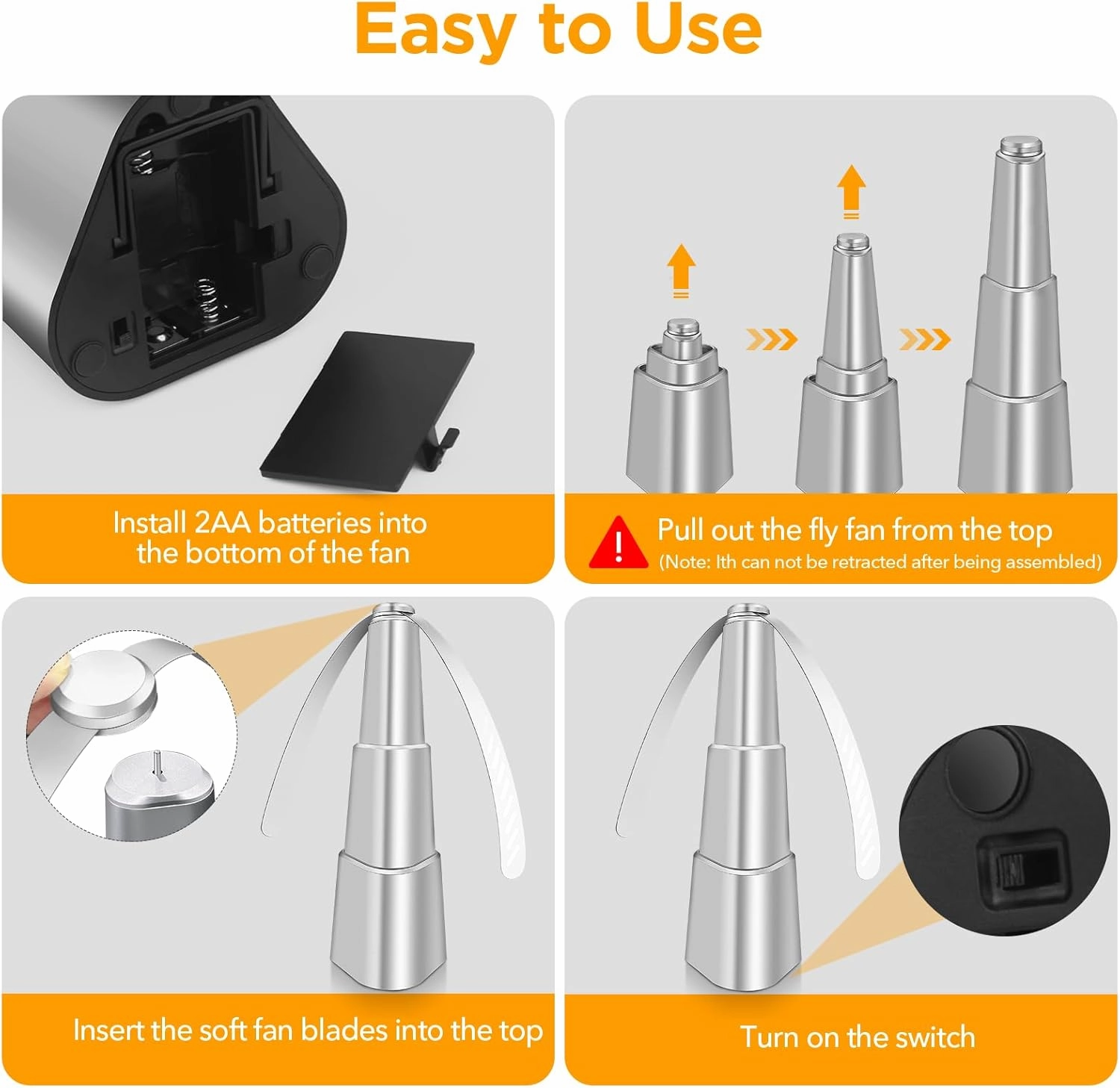 Easy to Use

Install 2AA batteries into the bottom of the fan

Pull out the fly fan from the top
(Note: Ith can not be retracted after being assembled)

Insert the soft fan blades into the top

Turn on the switch