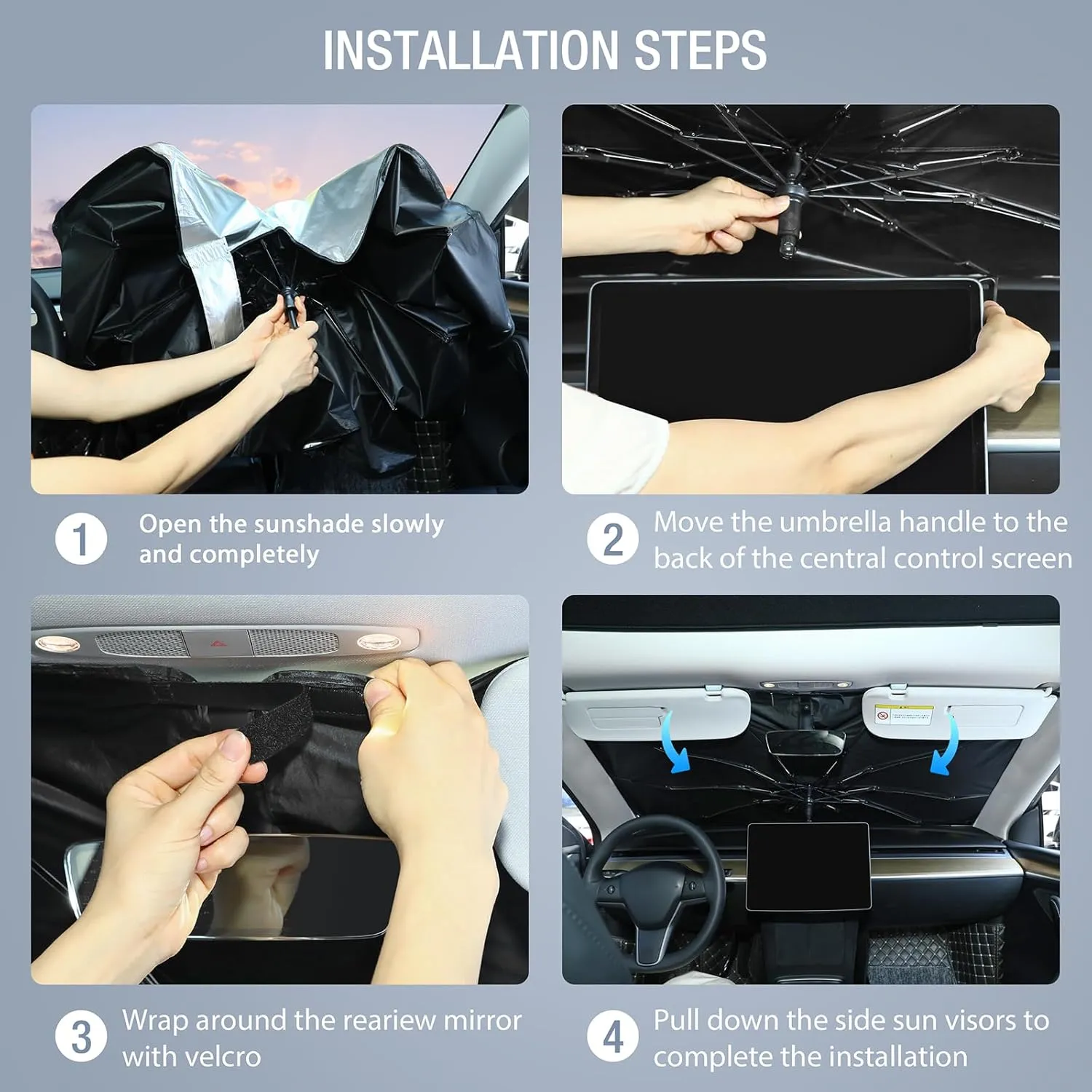 INSTALLATION STEPS

1 Open the sunshade slowly and completely

2 Move the umbrella handle to the back of the central control screen

3 Wrap around the reariew mirror with velcro

4 Pull down the side sun visors to complete the installation