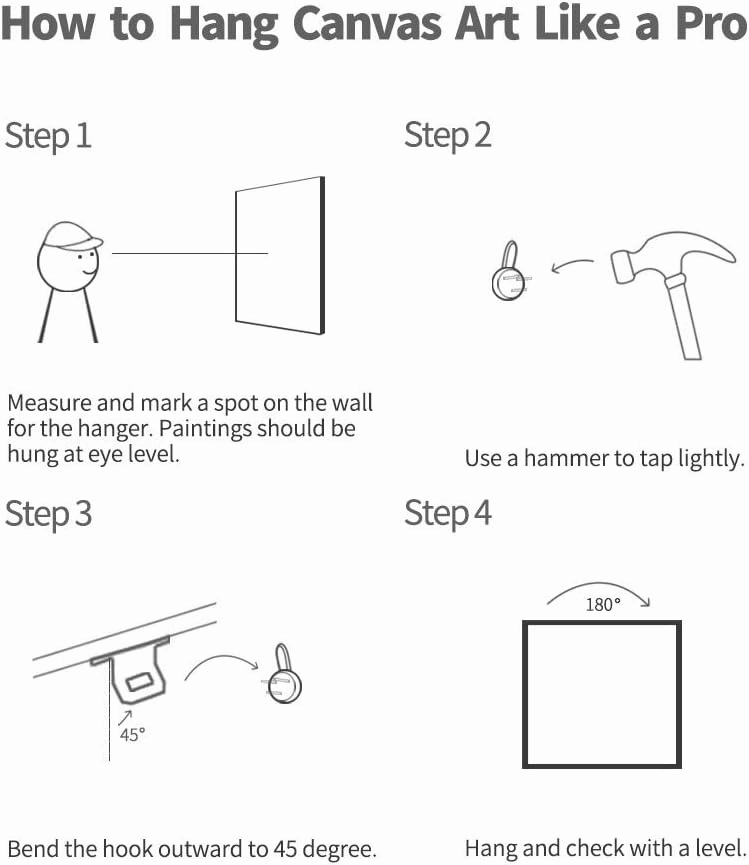 How to Hang Canvas Art Like a Pro

Step 1

Measure and mark a spot on the wall for the hanger. Paintings should be hung at eye level.

Step 2

Use a hammer to tap lightly.

Step 3

45°

Bend the hook outward to 45 degree.

Step 4

180°

Hang and check with a level.