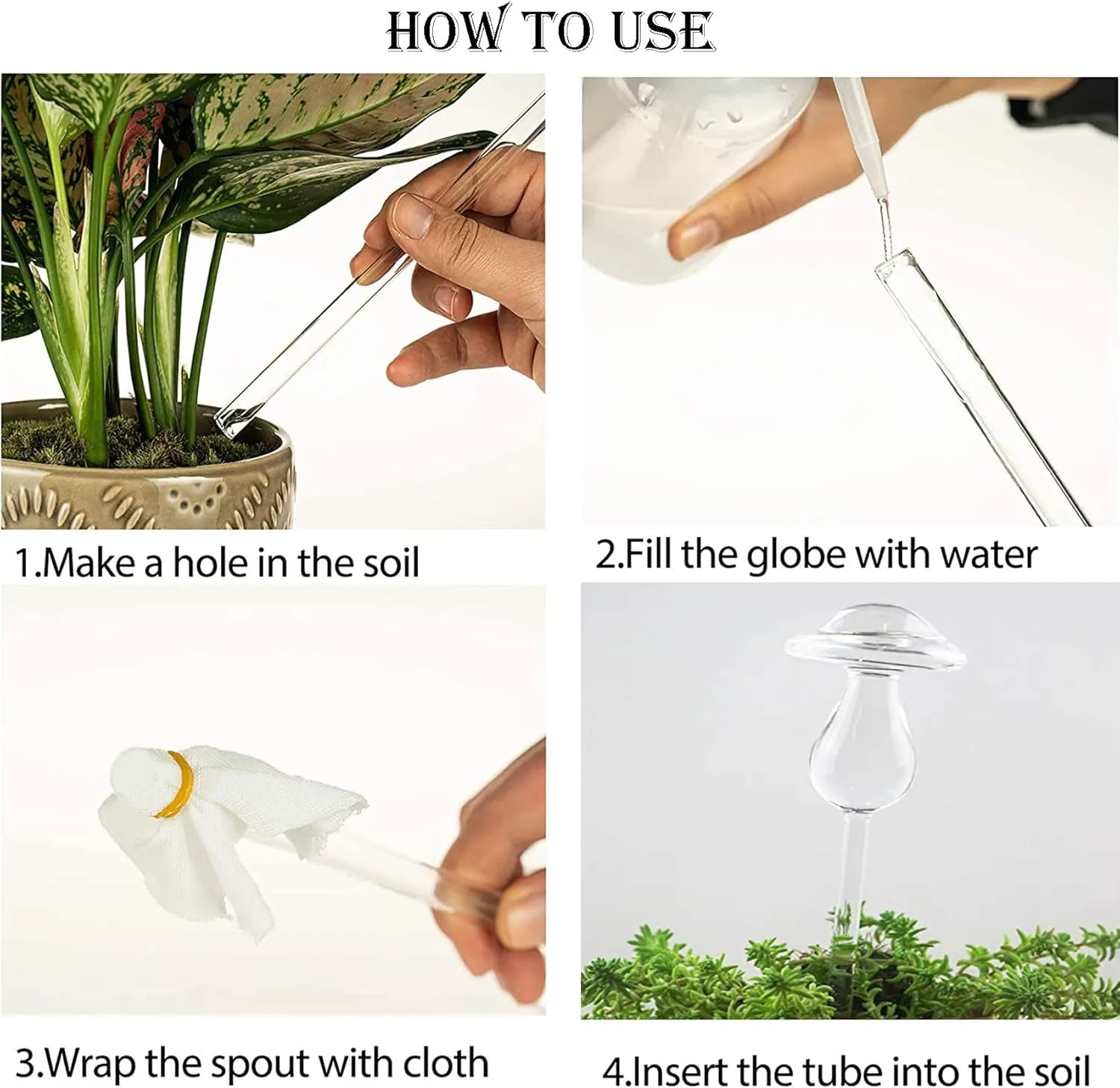 HOW TO USE

1.Make a hole in the soil

2.Fill the globe with water

3.Wrap the spout with cloth

4.Insert the tube into the soil